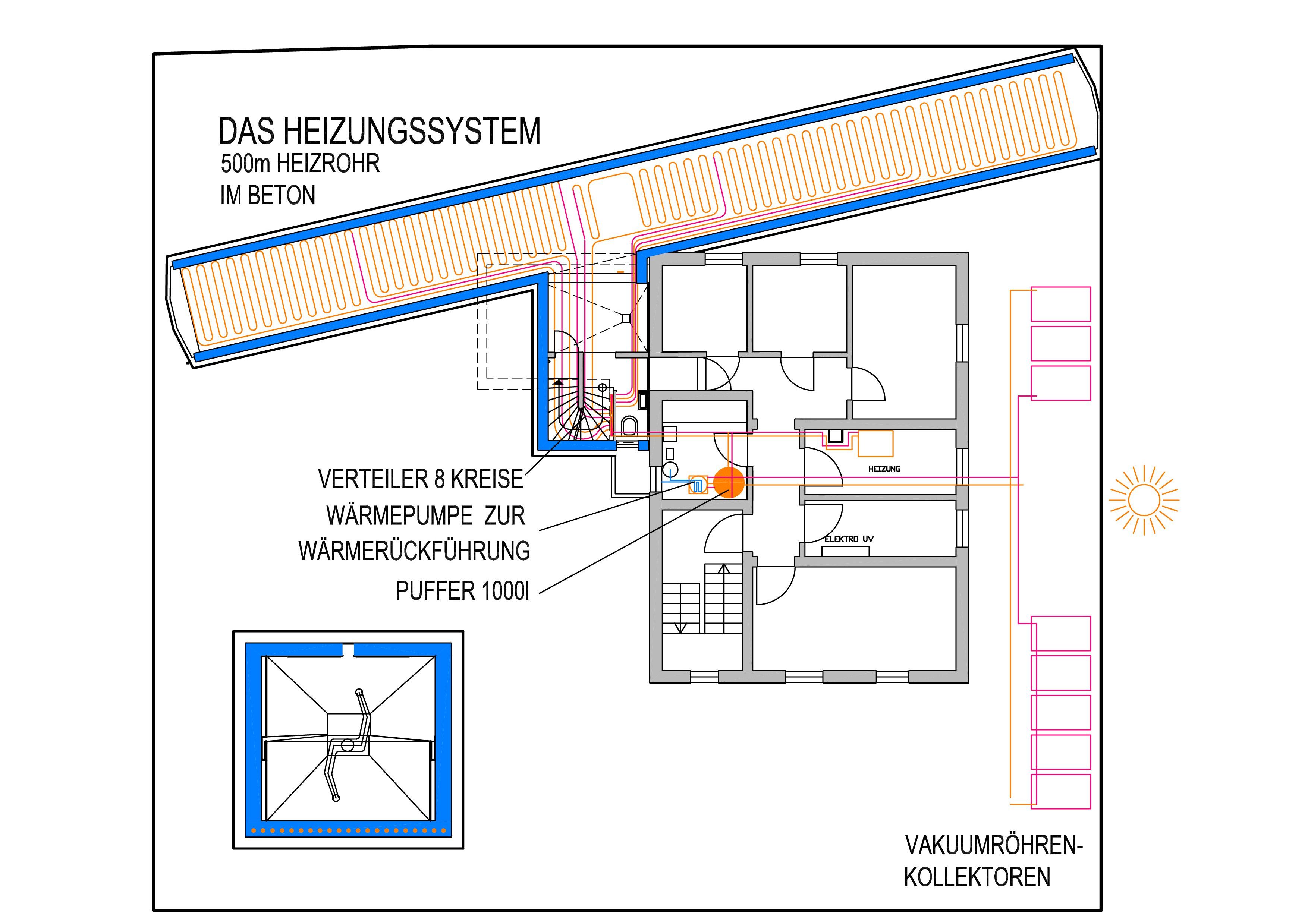 DAS HEIZUNGSSYSTEM
500m HEIZROHR
IM BETON

VERTEILER 8 KREISE
WÄRMEPUMPE ZUR
WÄRMERÜCKFÜHRUNG
PUFFER 1000l

HEIZUNG

ELEKTRO UV

VAKUUMRÖHREN-
KOLLEKTOREN